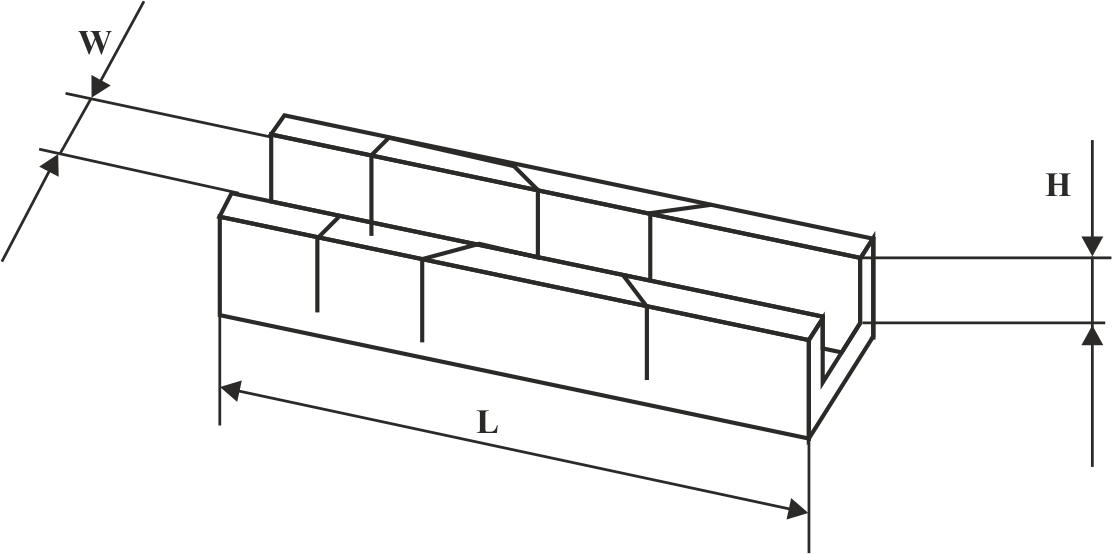 W
H
L